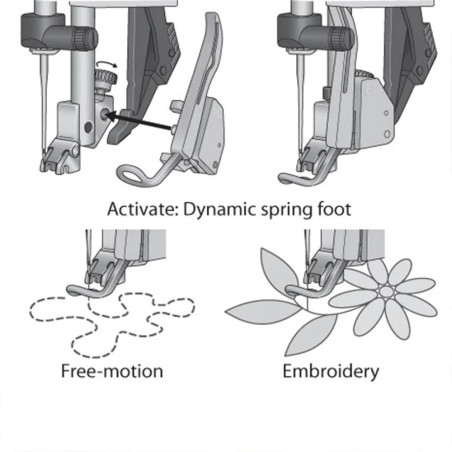 Activate: Dynamic spring foot

Free-motion

Embroidery